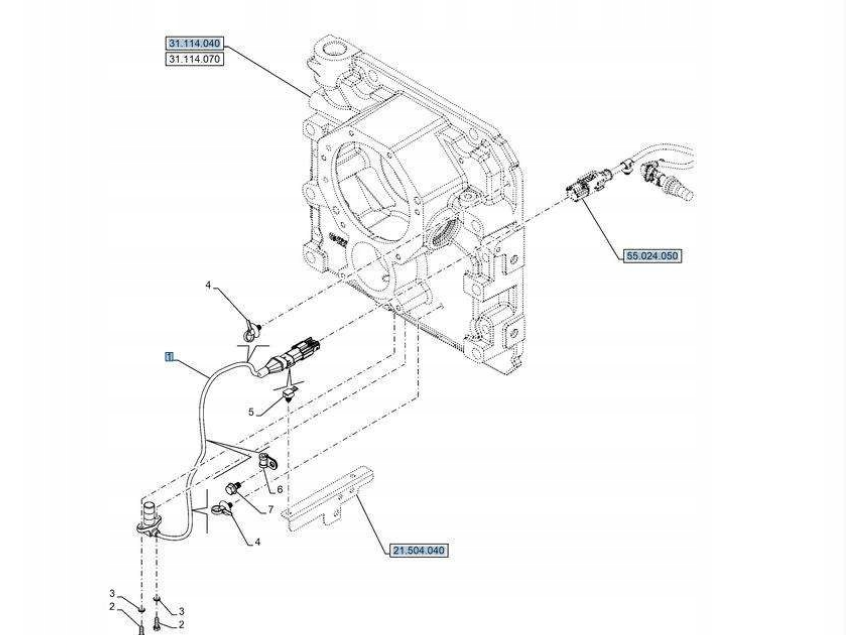 31.114.040
31.114.070
55.024.050
4
1
5
6
7
4
21.504.040
3
2
3
2